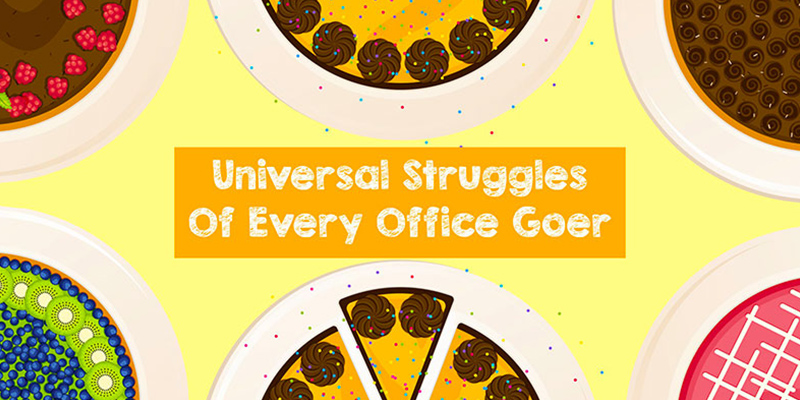 Universal Struggles Of Every Office Goer