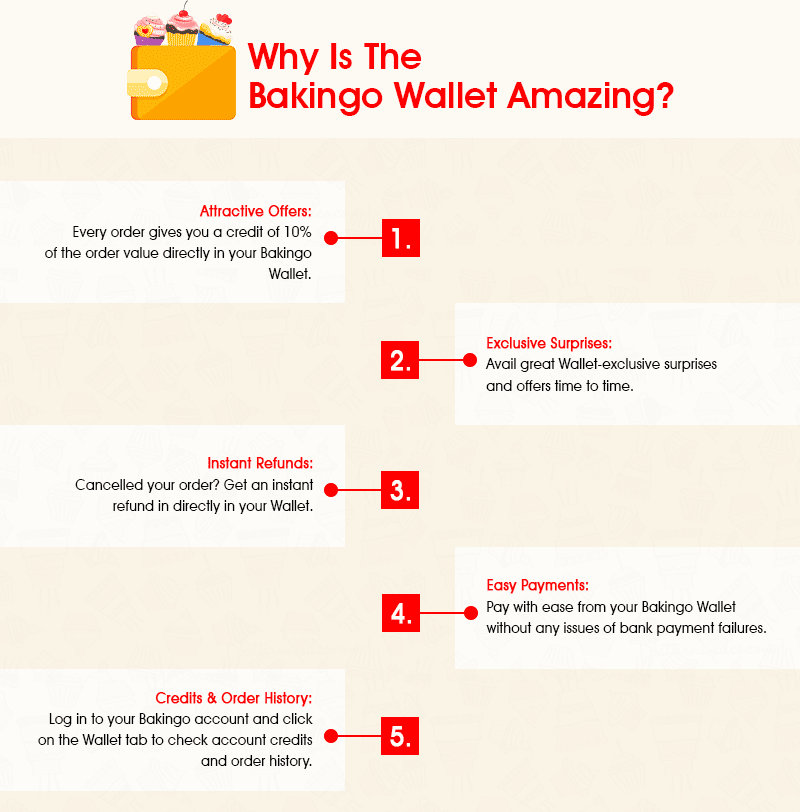 Why Is The Bakingo Wallet Amazing?

Attractive Offers:
Every order gives you a credit of 10% of the order value directly in your Bakingo Wallet.

1.

2.

Exclusive Surprises:
Avail great Wallet-exclusive surprises and offers time to time.

Instant Refunds:
Cancelled your order? Get an instant refund in directly in your Wallet.

3.

4.

Easy Payments:
Pay with ease from your Bakingo Wallet without any issues of bank payment failures.

Credits & Order History:
Log in to your Bakingo account and click on the Wallet tab to check account credits and order history.

5.